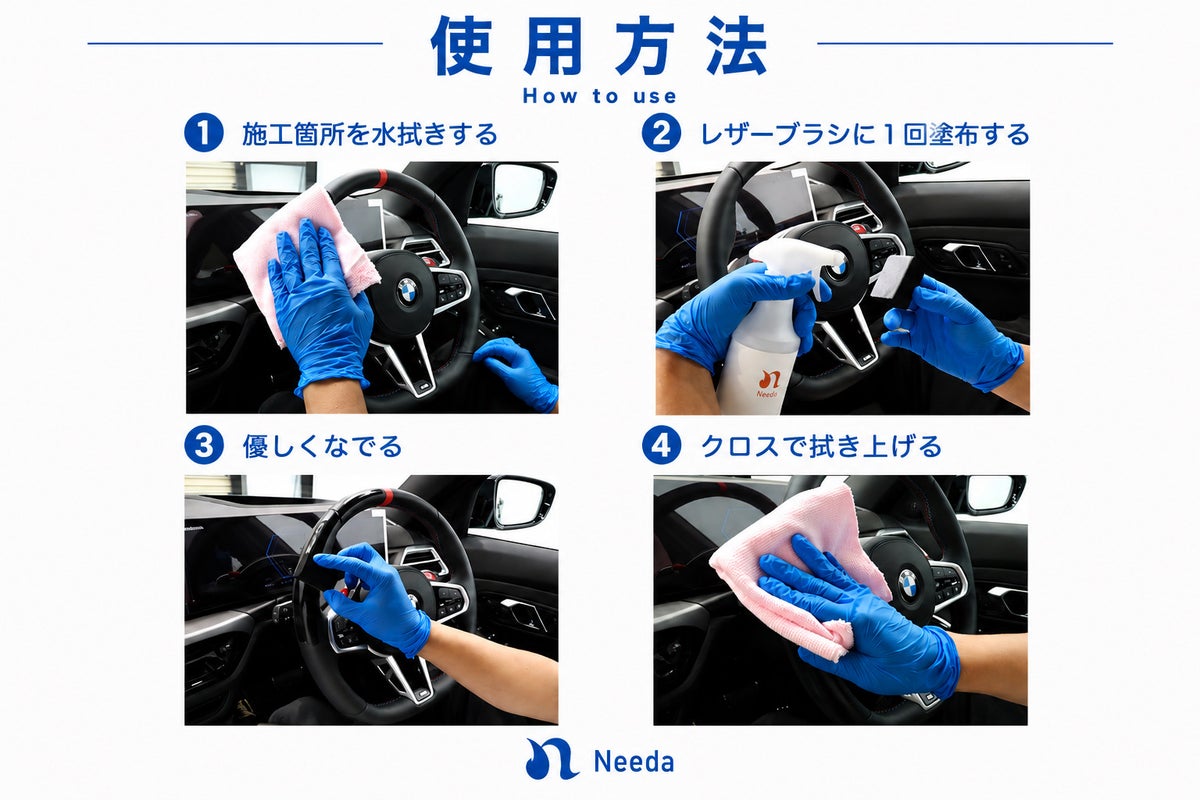 使用方法

How to use

1 施工箇所を水拭きする

2 レザーブラシに１回塗布する

Needa

3 優しくなでる

4 クロスで拭き上げる

Needa