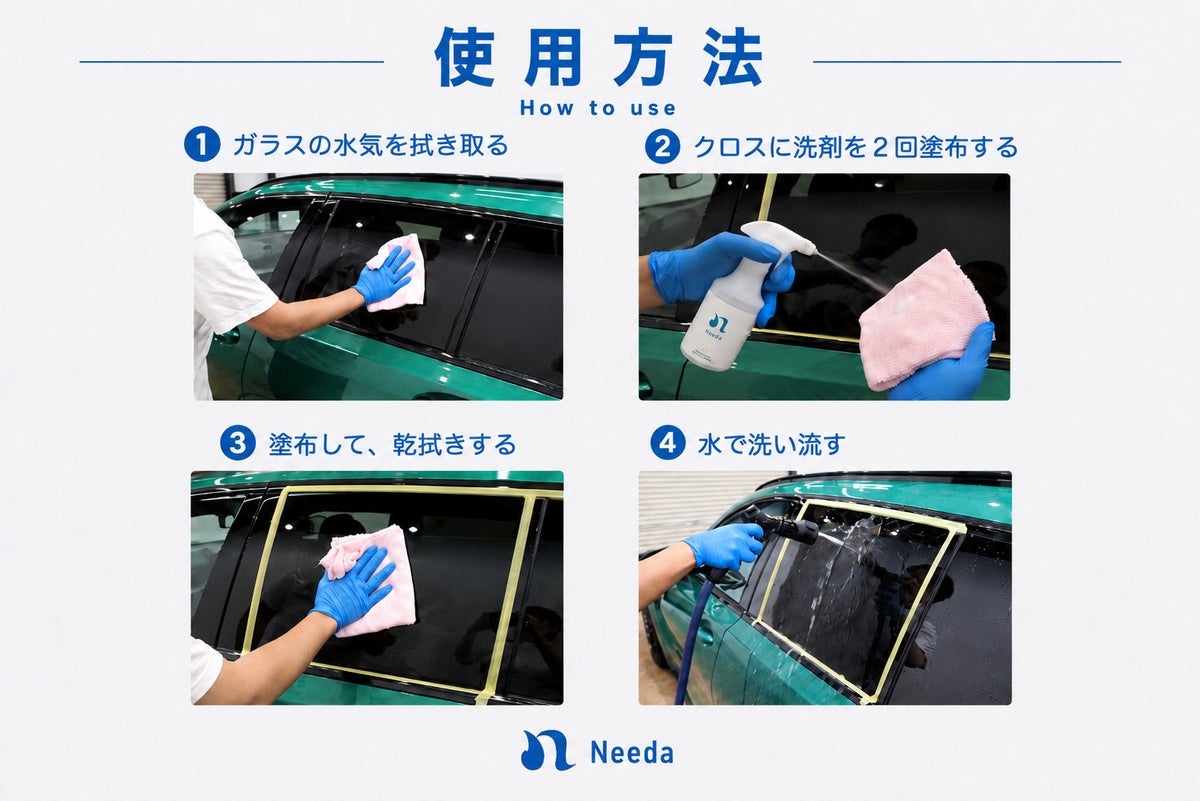 使用方法
How to use

1 ガラスの水気を拭き取る

2 クロスに洗剤を２回塗布する

Needa

3 塗布して、乾拭きする

4 水で洗い流す

Needa