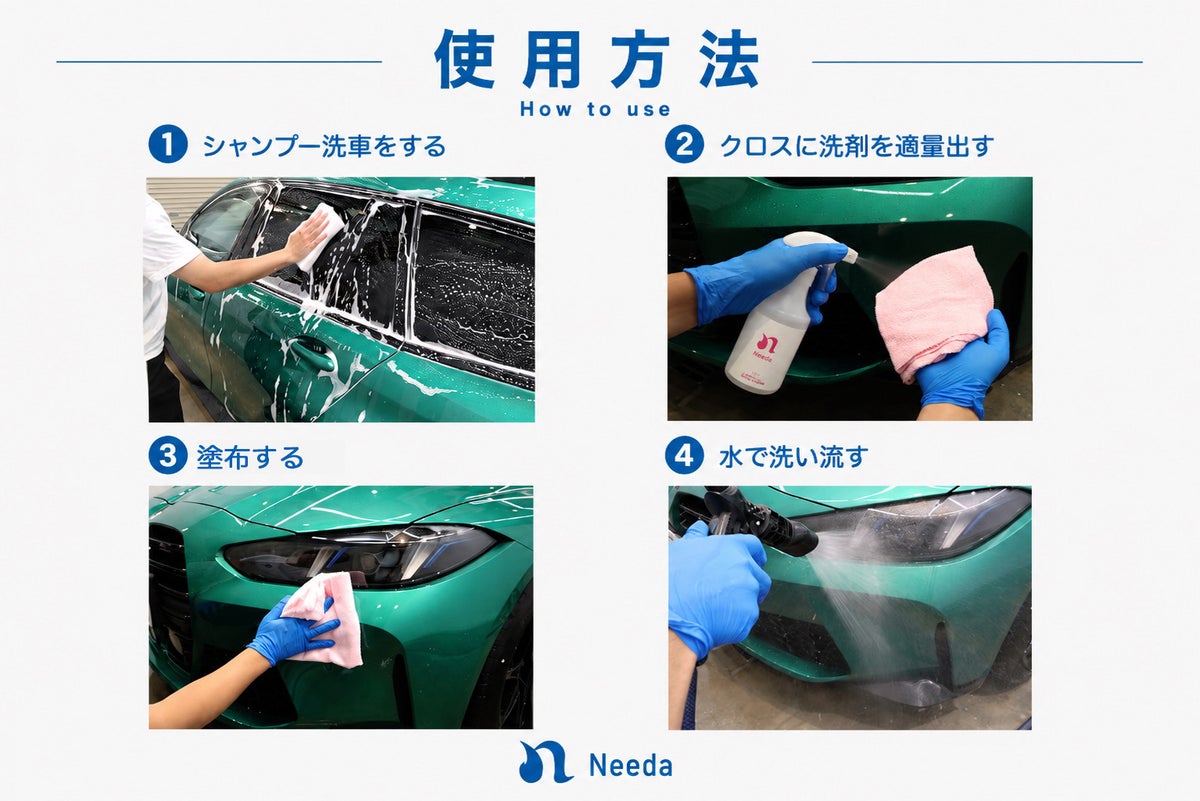 使用方法

How to use

1 シャンプー洗車をする

2 クロスに洗剤を適量出す

Needa

3 塗布する

4 水で洗い流す

Needa