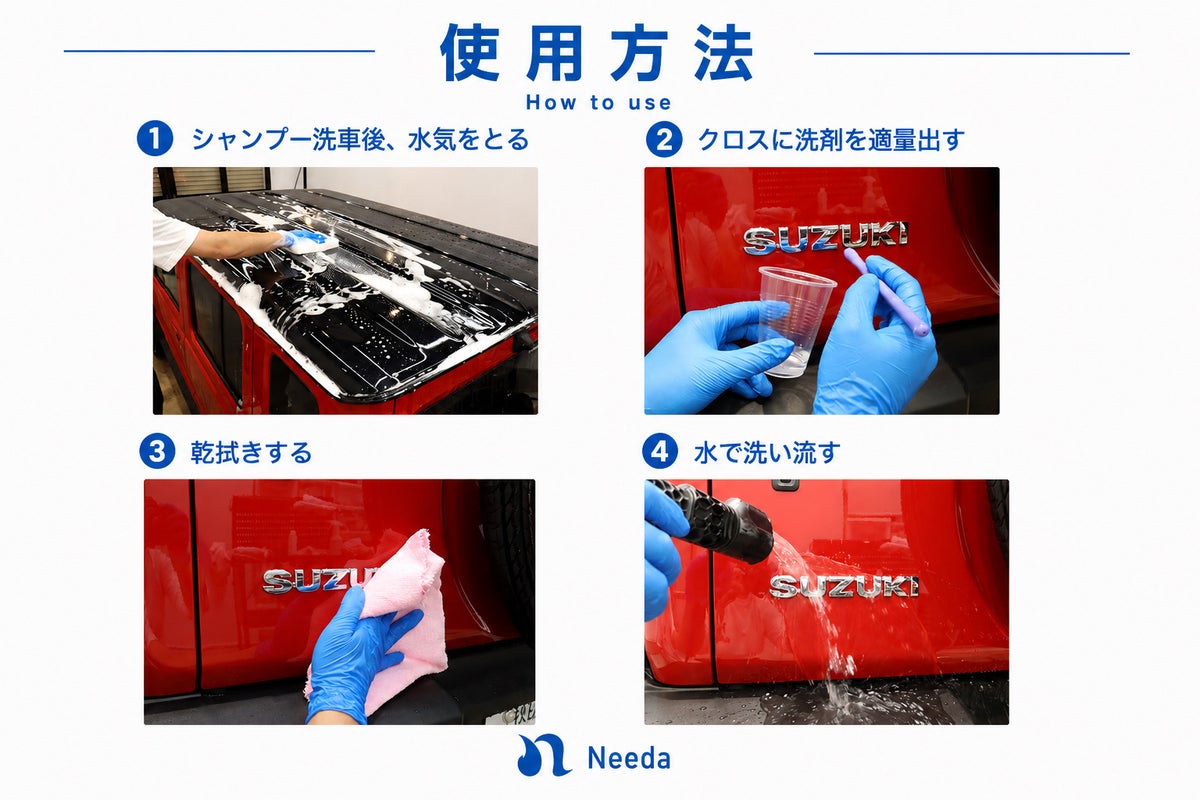 使用方法
How to use

1 シャンプー洗車後、水気をとる

2 クロスに洗剤を適量出す

SUZUKI

3 乾拭きする

SUZU

4 水で洗い流す

SUZUKI

Needa